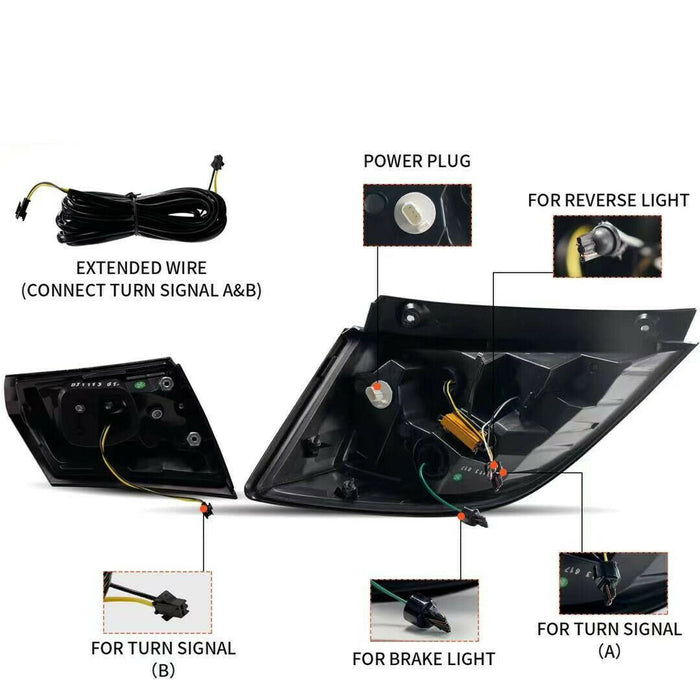 EXTENDED WIRE
(CONNECT TURN SIGNAL A&B)

POWER PLUG

FOR REVERSE LIGHT

FOR TURN SIGNAL
(B)

FOR BRAKE LIGHT

FOR TURN SIGNAL
(A)