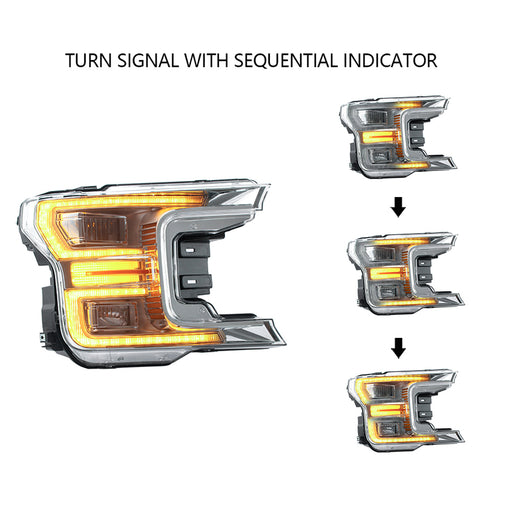 TURN SIGNAL WITH SEQUENTIAL INDICATOR