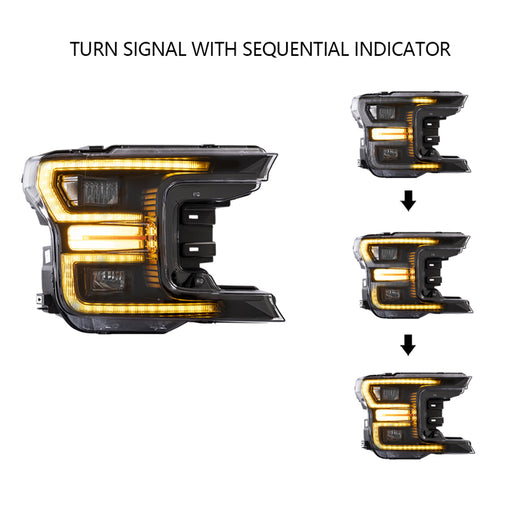 TURN SIGNAL WITH SEQUENTIAL INDICATOR